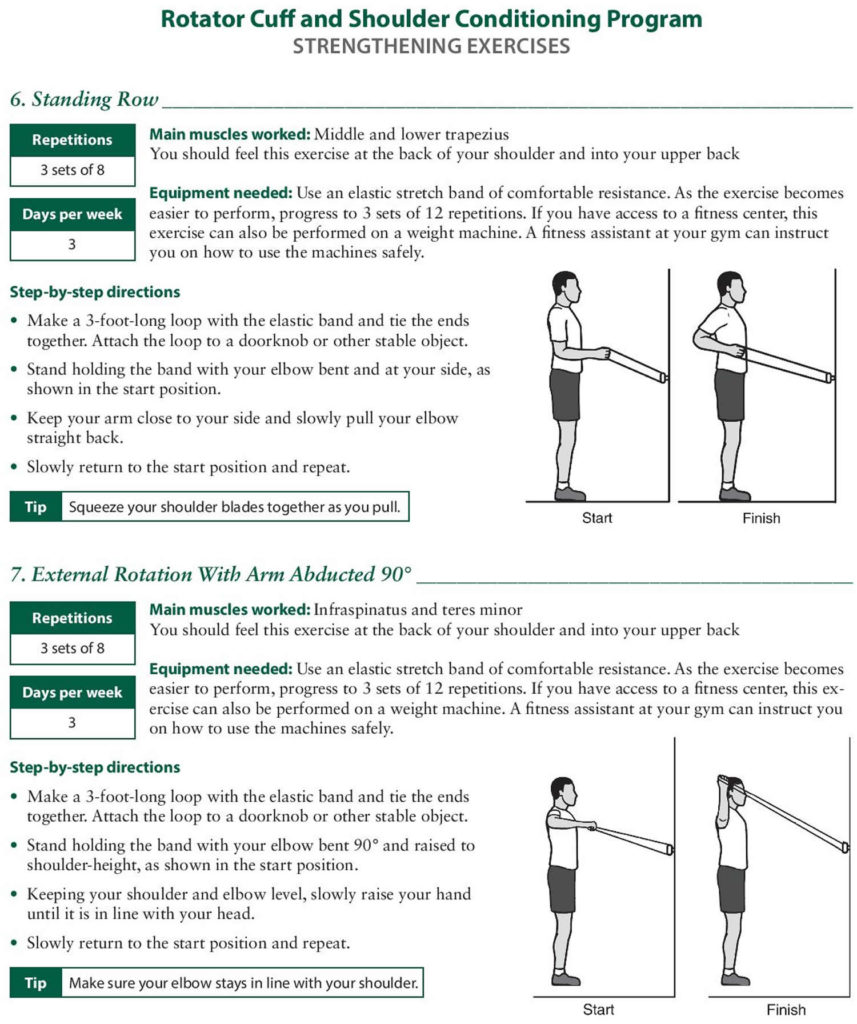 Rotator Cuff and Shoulder Conditioning Program
STRENGTHENING EXERCISES

6. Standing Row

Repetitions
3 sets of 8

Days per week
3

Main muscles worked: Middle and lower trapezius
You should feel this exercise at the back of your shoulder and into your upper back

Equipment needed: Use an elastic stretch band of comfortable resistance. As the exercise becomes easier to perform, progress to 3 sets of 12 repetitions. If you have access to a fitness center, this exercise can also be performed on a weight machine. A fitness assistant at your gym can instruct you on how to use the machines safely.

Step-by-step directions
• Make a 3-foot-long loop with the elastic band and tie the ends together. Attach the loop to a doorknob or other stable object.
• Stand holding the band with your elbow bent and at your side, as shown in the start position.
• Keep your arm close to your side and slowly pull your elbow straight back.
• Slowly return to the start position and repeat.

Tip Squeeze your shoulder blades together as you pull.

Start
Finish

7. External Rotation With Arm Abducted 90°

Repetitions
3 sets of 8

Days per week
3

Main muscles worked: Infraspinatus and teres minor
You should feel this exercise at the back of your shoulder and into your upper back

Equipment needed: Use an elastic stretch band of comfortable resistance. As the exercise becomes easier to perform, progress to 3 sets of 12 repetitions. If you have access to a fitness center, this exercise can also be performed on a weight machine. A fitness assistant at your gym can instruct you on how to use the machines safely.

Step-by-step directions
• Make a 3-foot-long loop with the elastic band and tie the ends together. Attach the loop to a doorknob or other stable object.
• Stand holding the band with your elbow bent 90° and raised to shoulder-height, as shown in the start position.
• Keeping your shoulder and elbow level, slowly raise your hand until it is in line with your head.
• Slowly return to the start position and repeat.

Tip Make sure your elbow stays in line with your shoulder.

Start
Finish