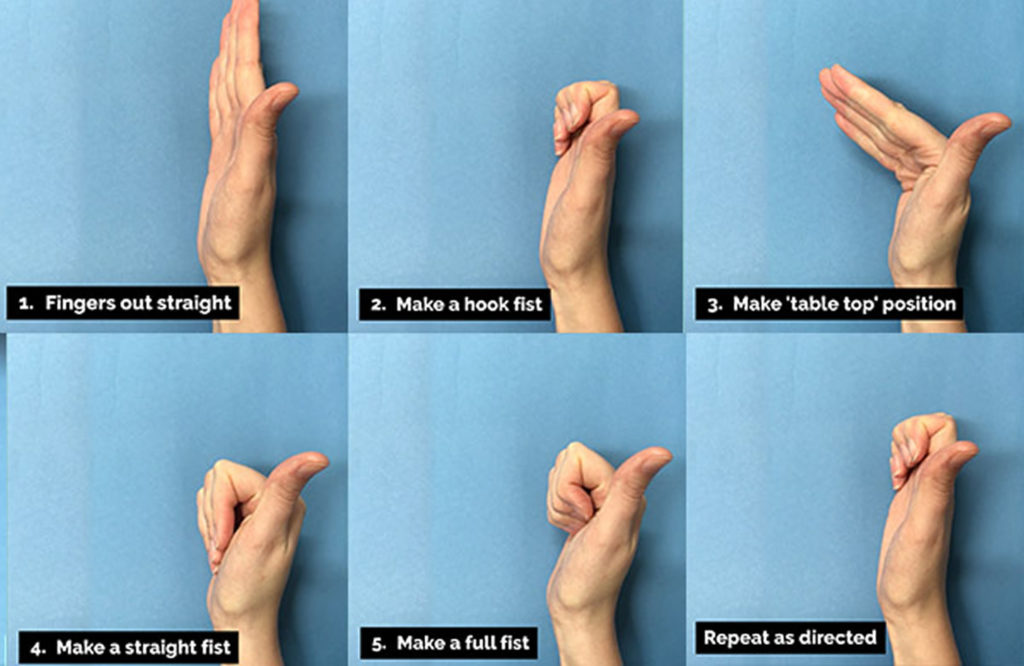 1. Fingers out straight

2. Make a hook fist

3. Make 'table top' position

4. Make a straight fist

5. Make a full fist

Repeat as directed